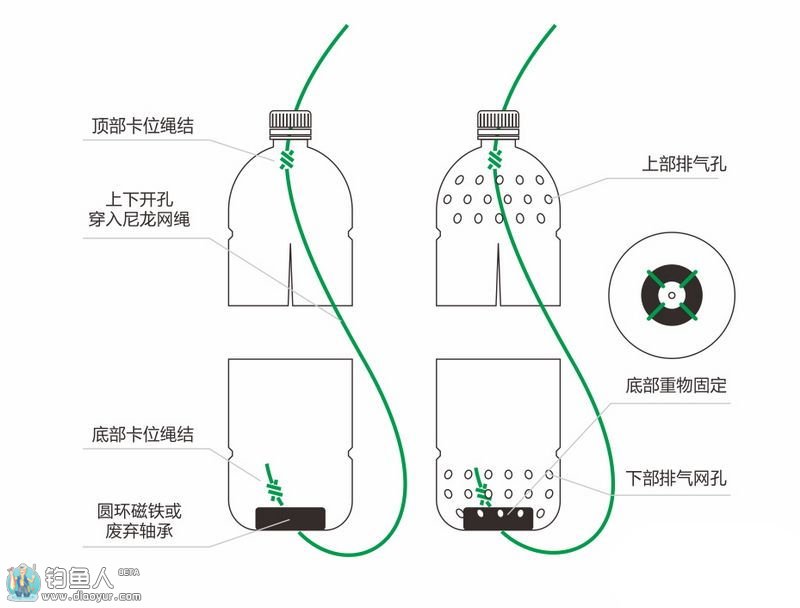 顶部卡位绳结

上下开孔
穿入尼龙网绳

底部卡位绳结

圆环磁铁或
废弃轴承

上部排气孔

底部重物固定

下部排气网孔

钓鱼人 BETA
www.diaoyur.com